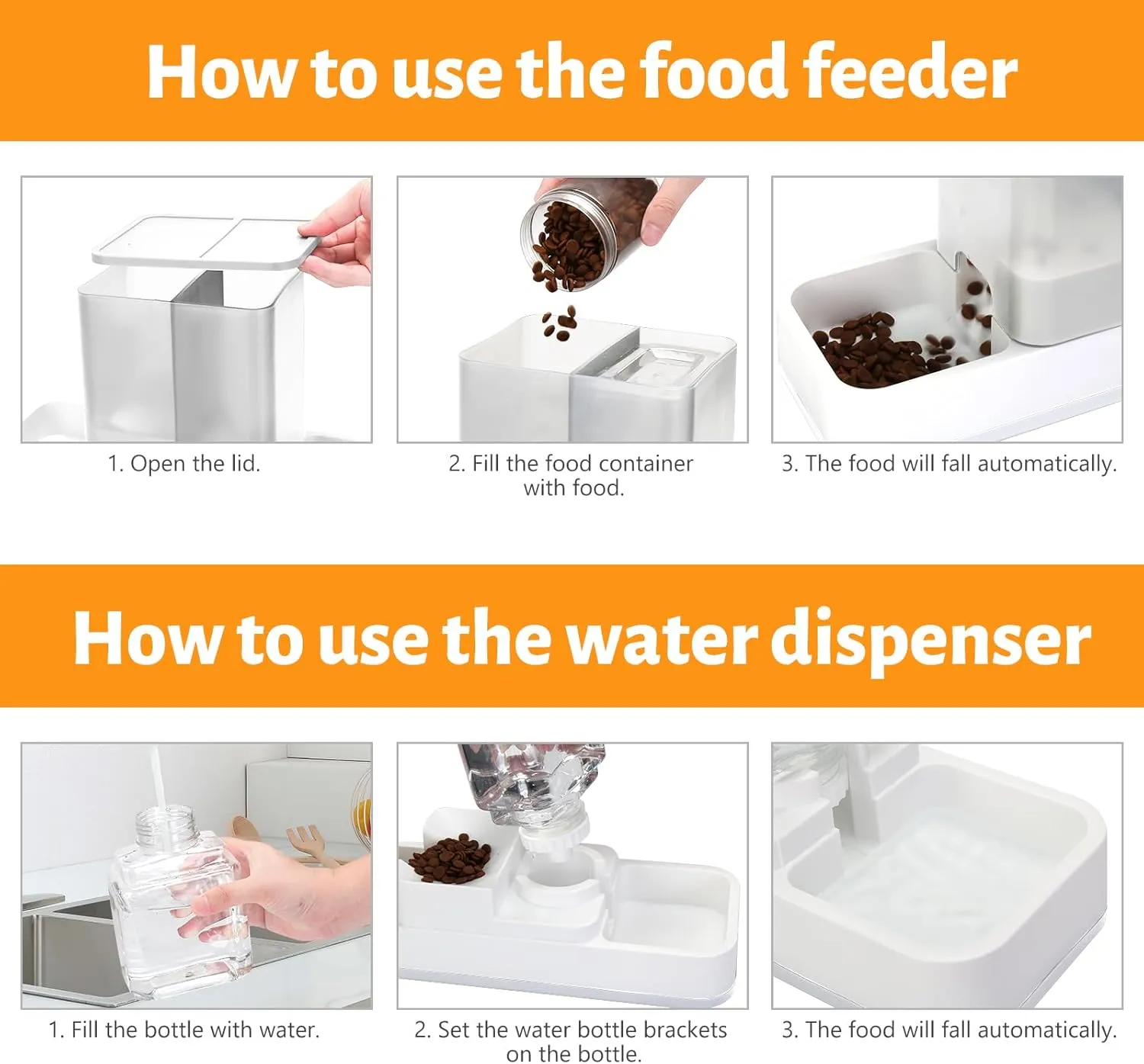 How to use the food feeder

1. Open the lid.

2. Fill the food container with food.

3. The food will fall automatically.

How to use the water dispenser

1. Fill the bottle with water.

2. Set the water bottle brackets on the bottle.

3. The food will fall automatically.