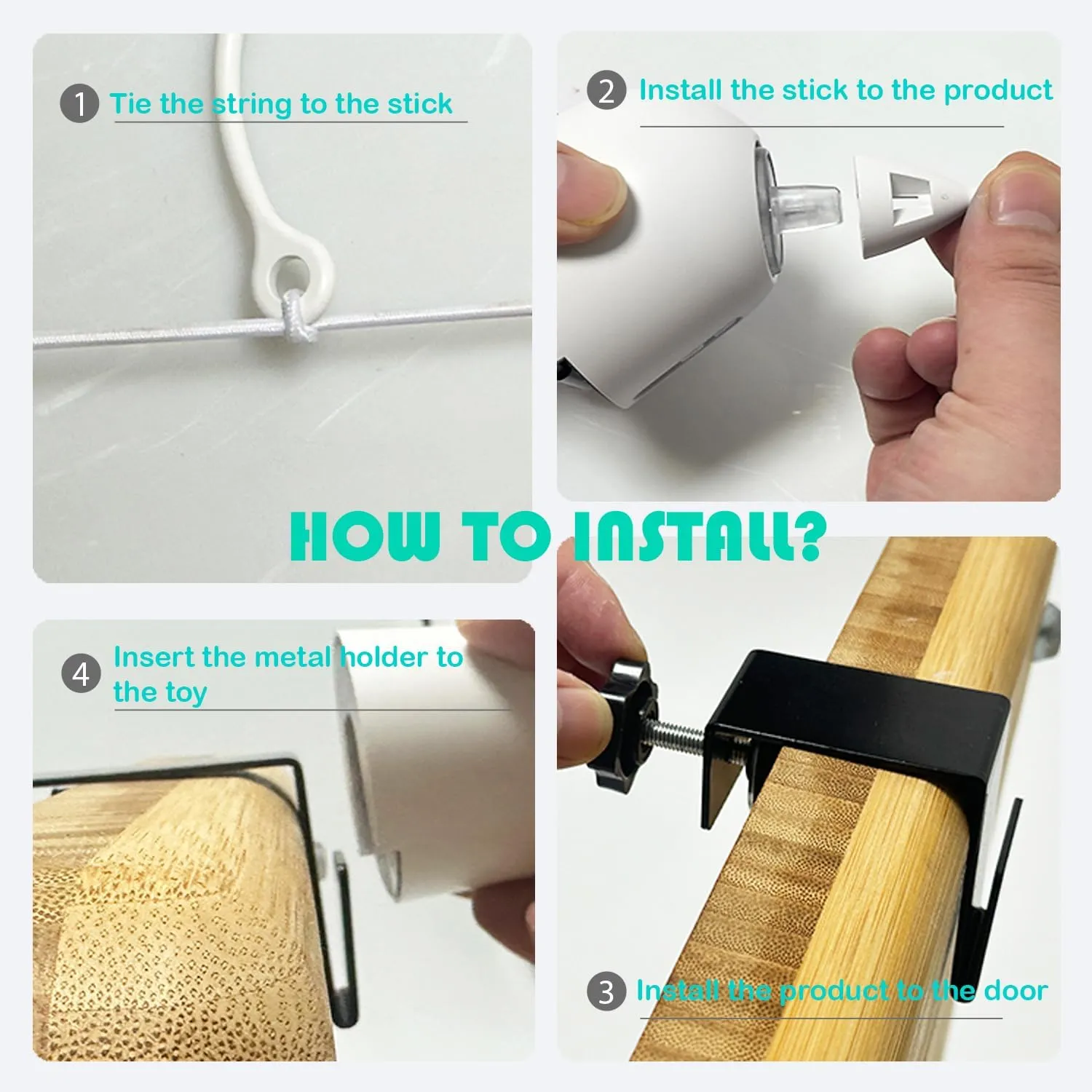 1 Tie the string to the stick

2 Install the stick to the product

HOW TO INSTALL?

4 Insert the metal holder to the toy

3 Install the product to the door